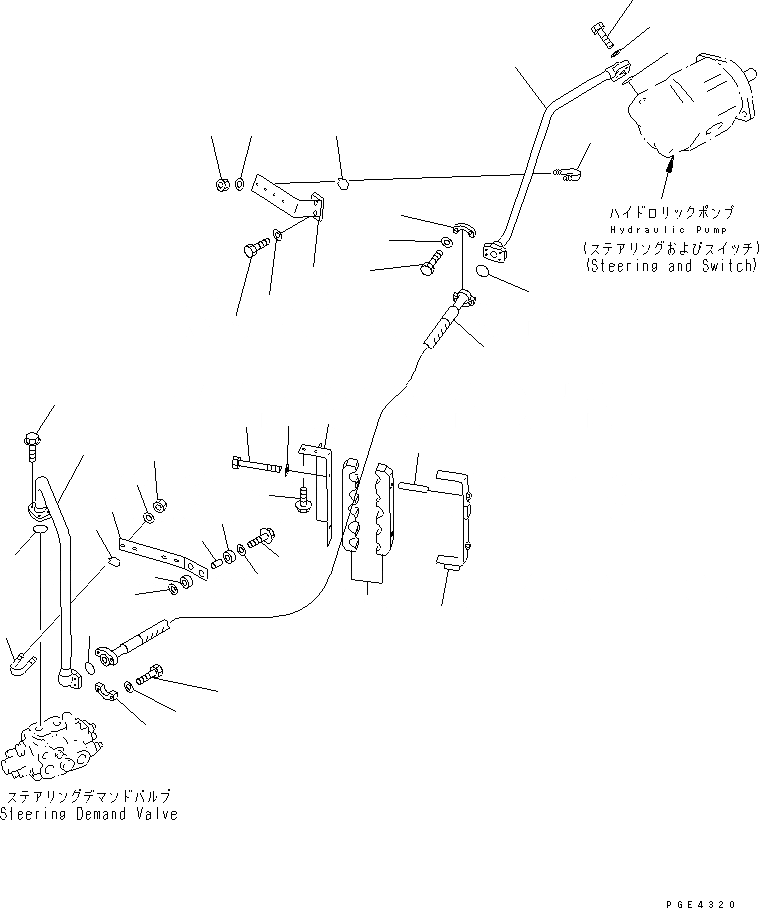 ハイドロリックポンプ
Hydraulic Pump
(ステアリングおよびスイッチ)
(Steering and Switch)

ステアリングデマンドバルブ
Steering Demand Valve

PGE4320