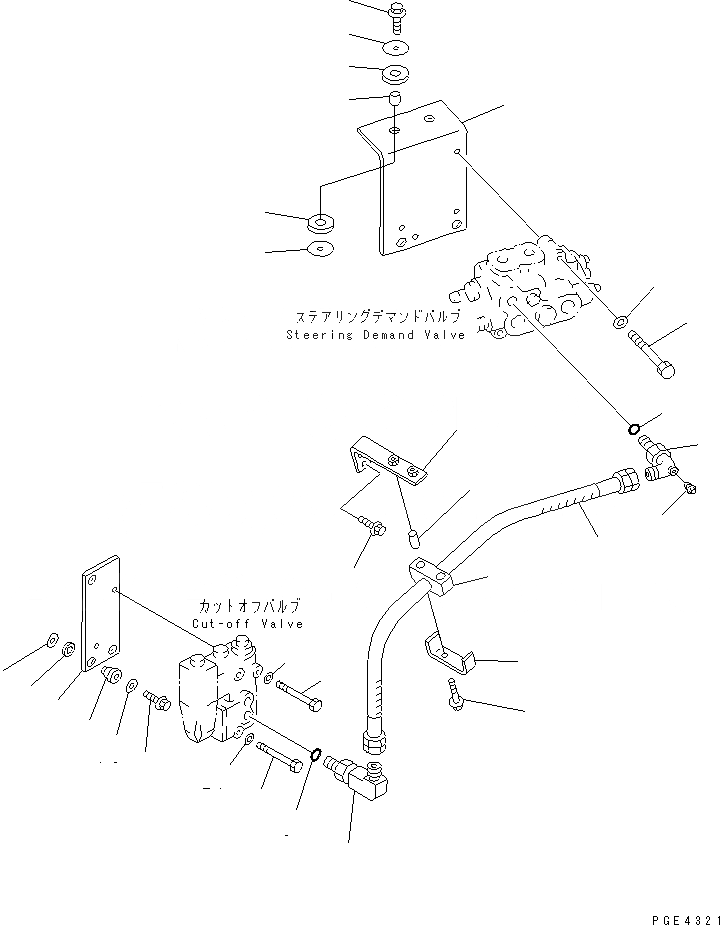 ステアリングデマンドバルブ
Steering Demand Valve

カットオフバルブ
Cut-off Valve

PGE4321