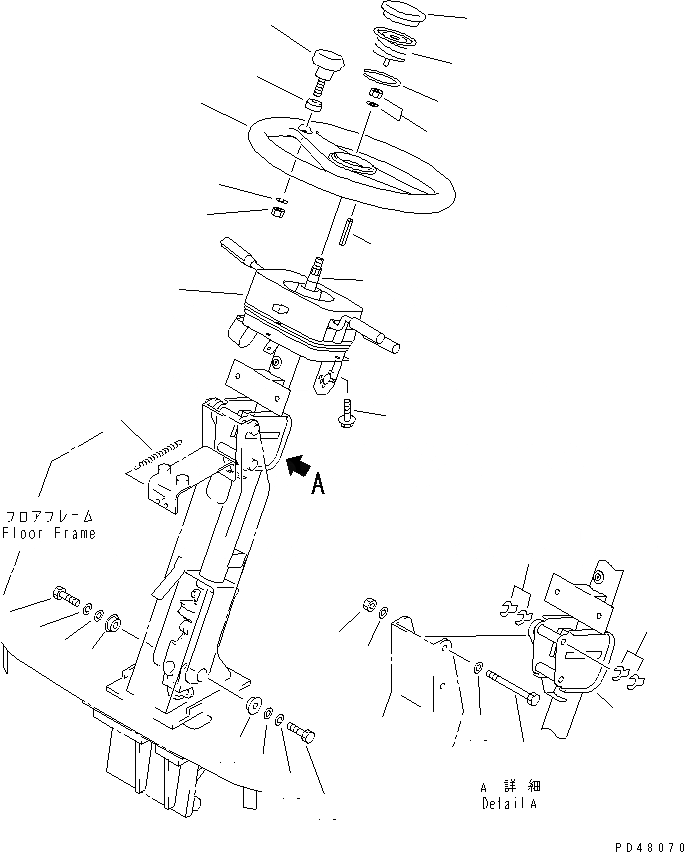 A

フロアフレーム
Floor Frame

A 詳細
Detail A

PD48070