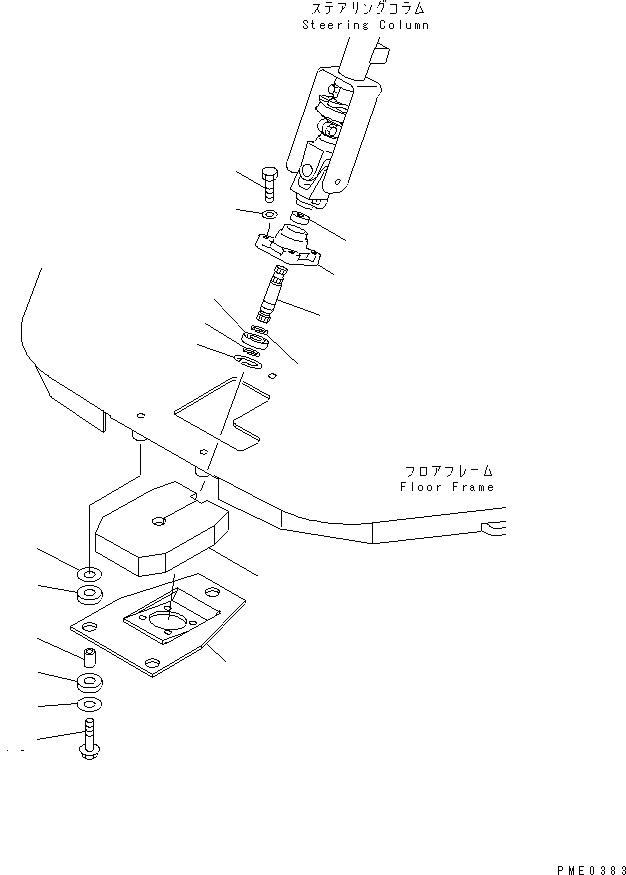 ステアリングコラム
Steering Column

フロアフレーム
Floor Frame

PME0383