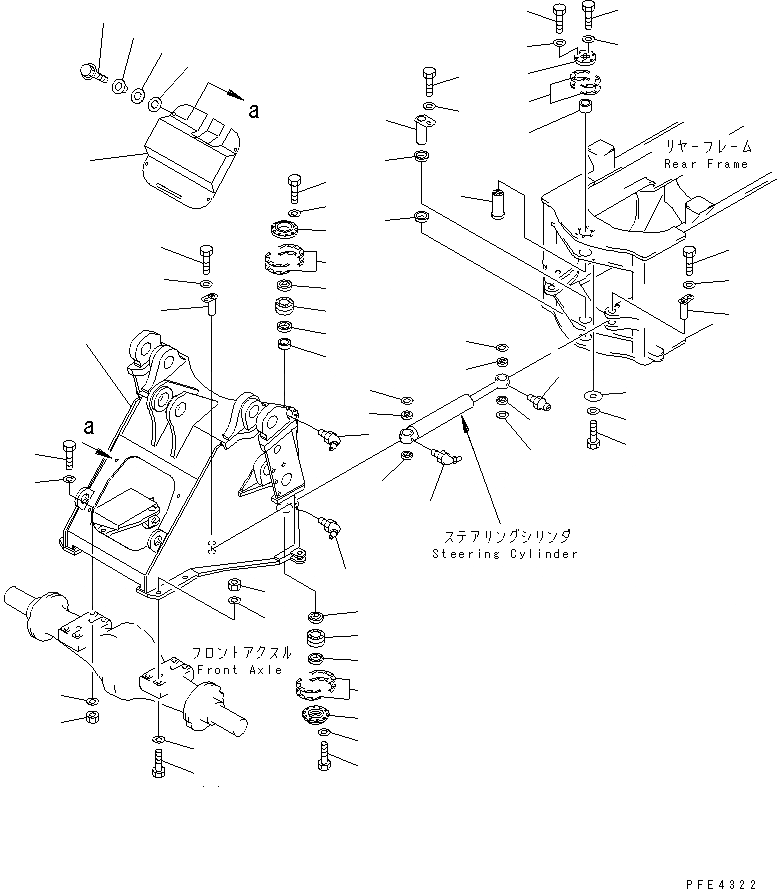 a

リヤーフレーム
Rear Frame

a

ステアリングシリンダ
Steering Cylinder

フロントアクスル
Front Axle

PFE4322