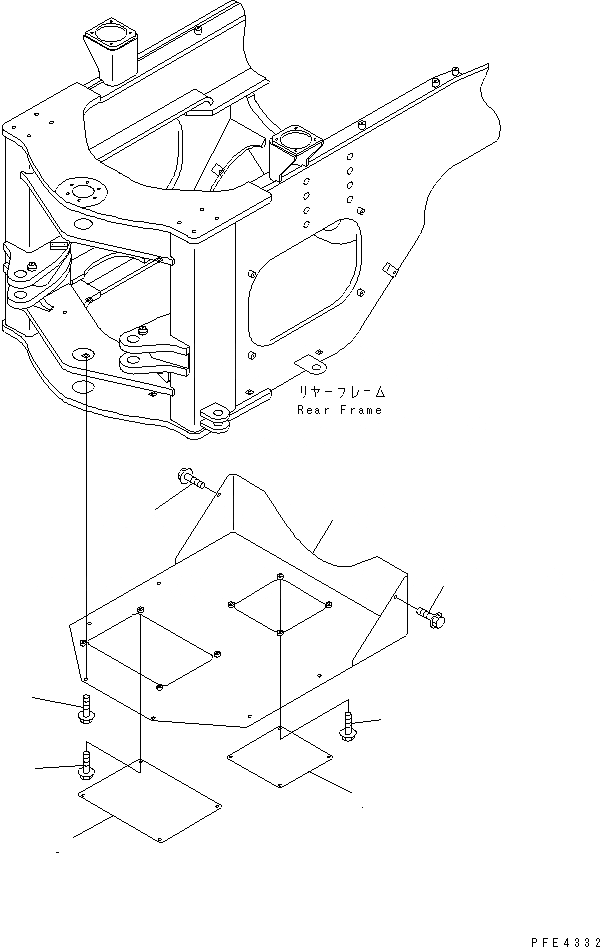 リヤーフレーム
Rear Frame

PFE4332