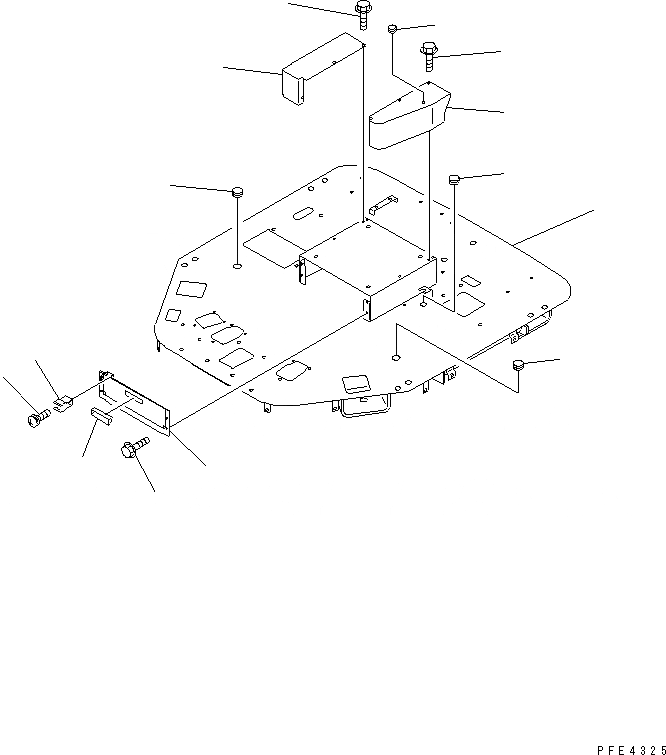 PFE4325