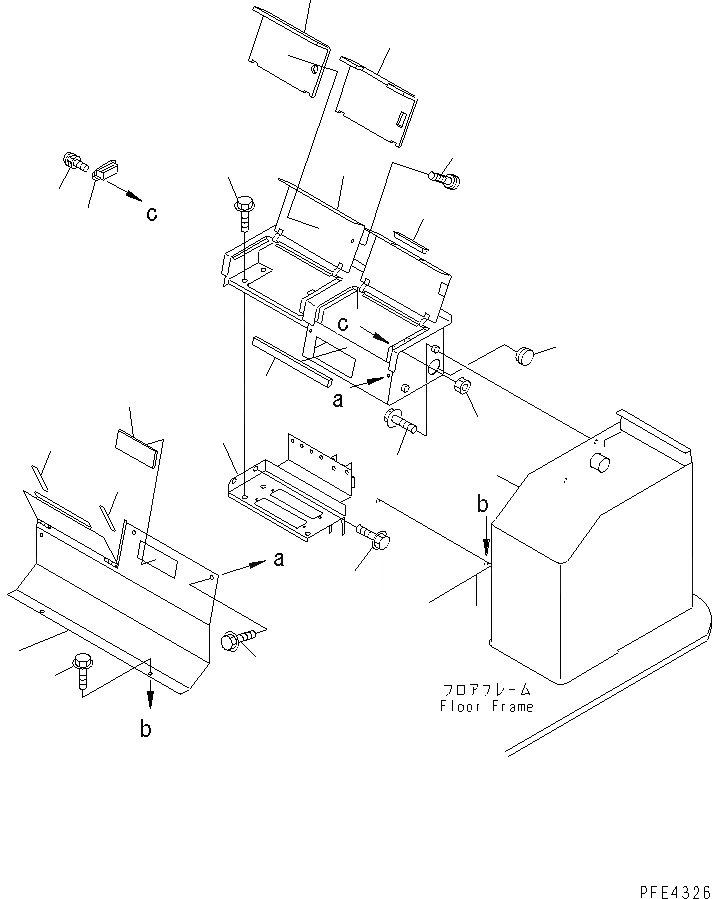 c

c

a

b

a

b

フロアフレーム
Floor Frame

PFE4326