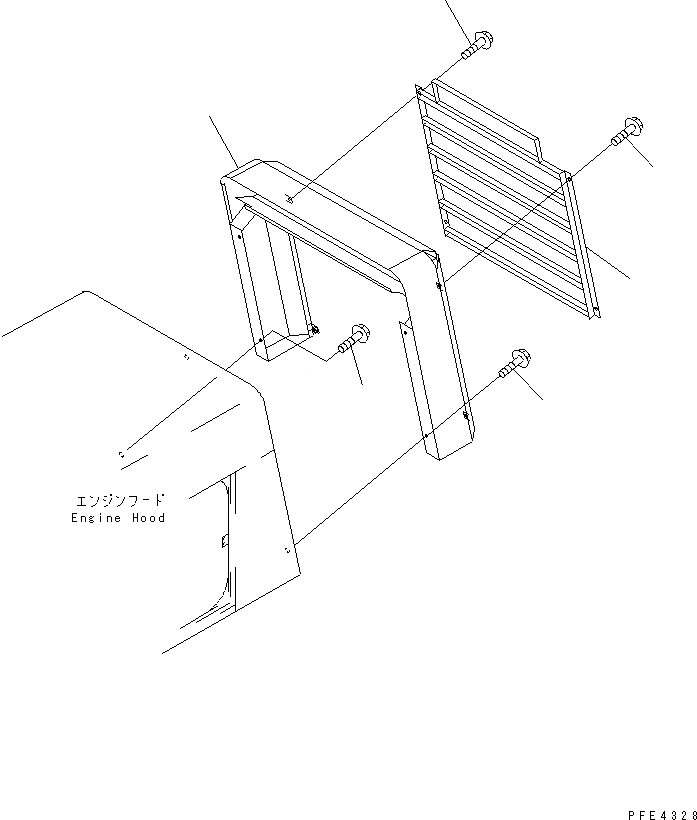 エンジンフード
Engine Hood

PFE4328