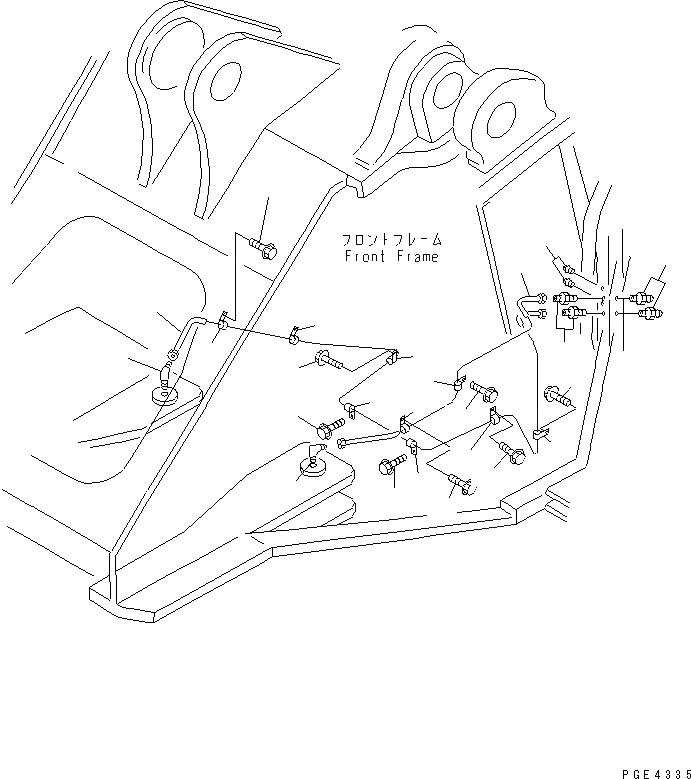 フロントフレーム
Front Frame

PGE4335