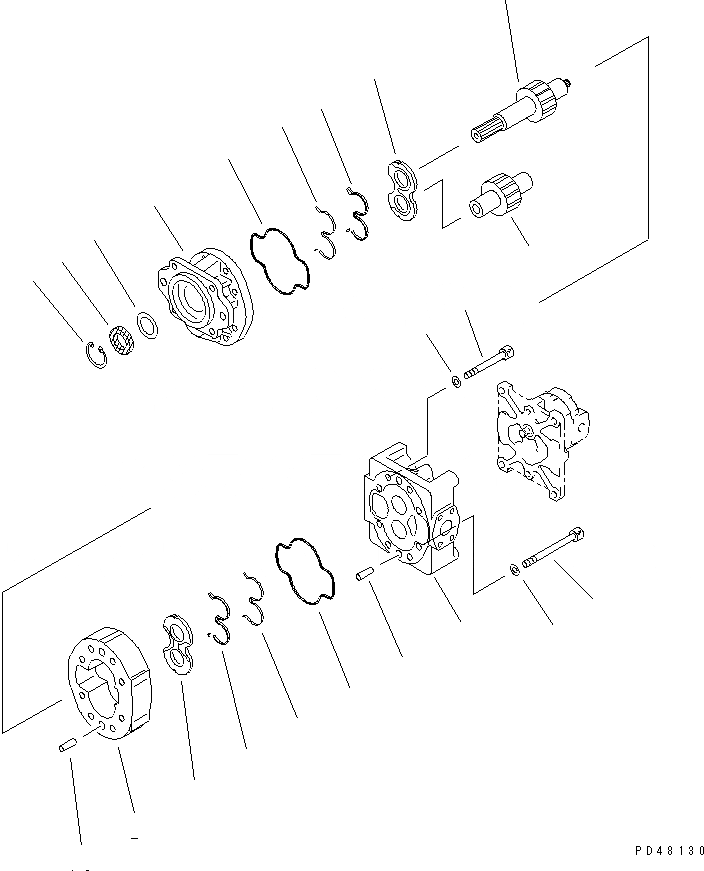 PD48130