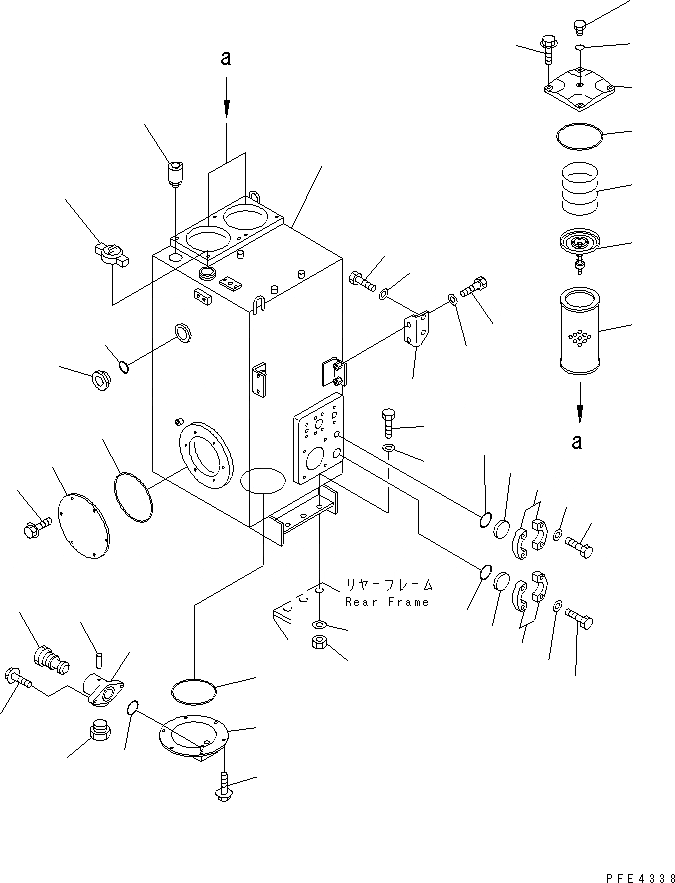 a

a

リヤーフレーム
Rear Frame

PFE4338