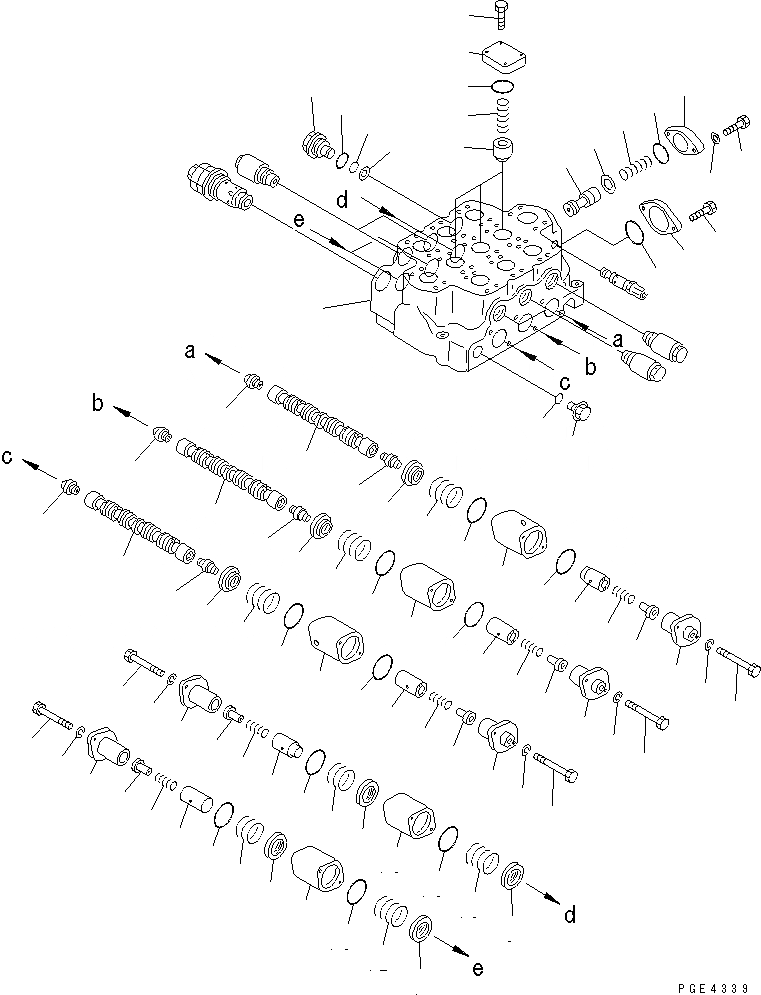 d
e
a
b
c
a
b
c
d
e
PGE4339