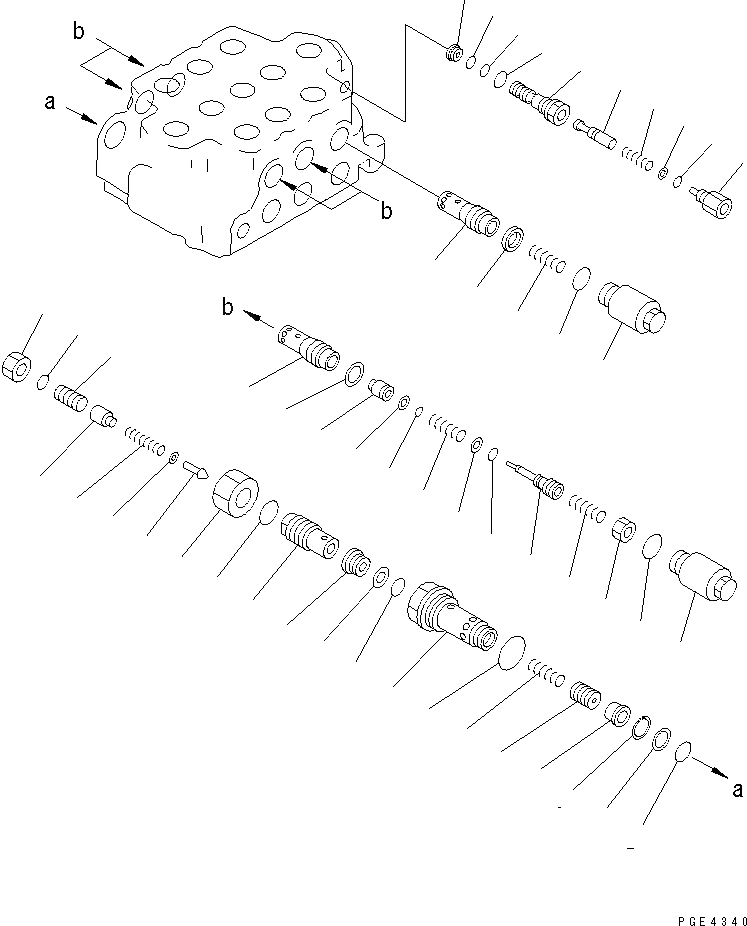 b
a
b
b
a
PGE4340