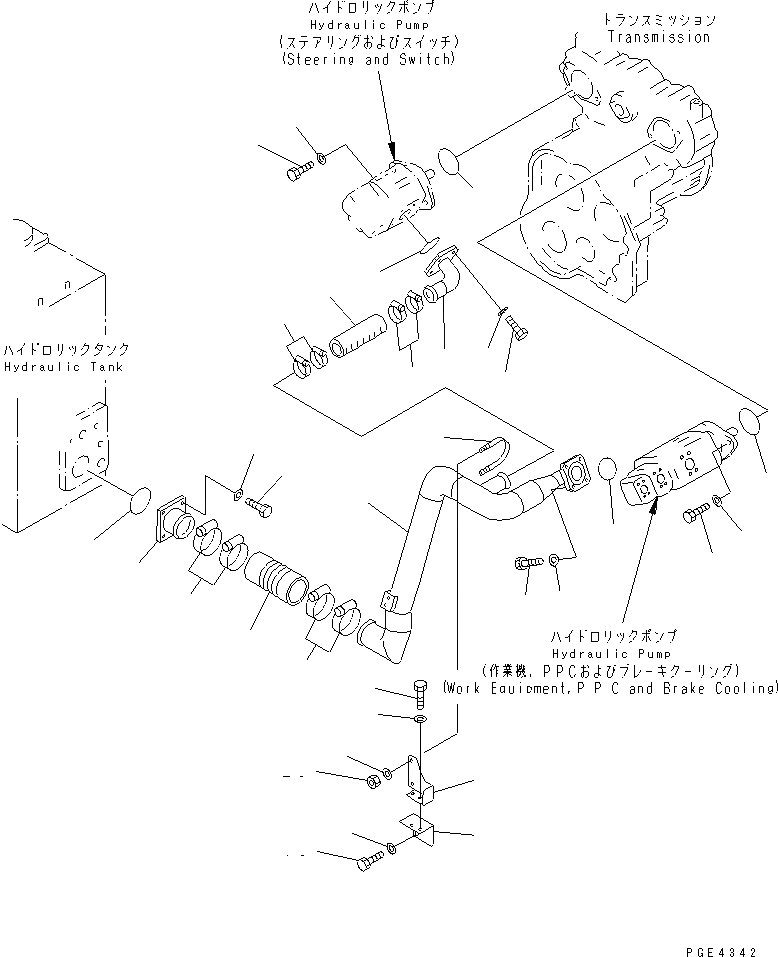 ハイドロリックポンプ
Hydraulic Pump
(ステアリングおよびスイッチ)
(Steering and Switch)

トランスミッション
Transmission

n

n

ハイドロリックタンク
Hydraulic Tank

ハイドロリックポンプ
Hydraulic Pump
(作業機, PPCおよびブレーキクーリング)
(Work Equipment, P P C and Brake Cooling)

PGE4342