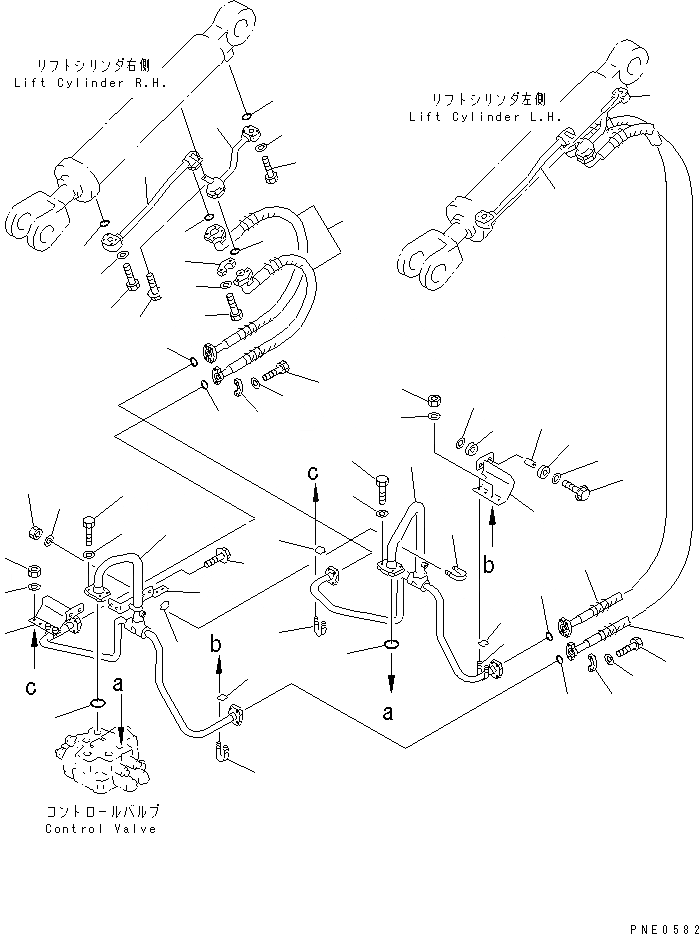 リフトシリンダ右側
Lift Cylinder R.H.

リフトシリンダ左側
Lift Cylinder L.H.

c

b

c

a

b

a

コントロールバルブ
Control Valve

PNE0582