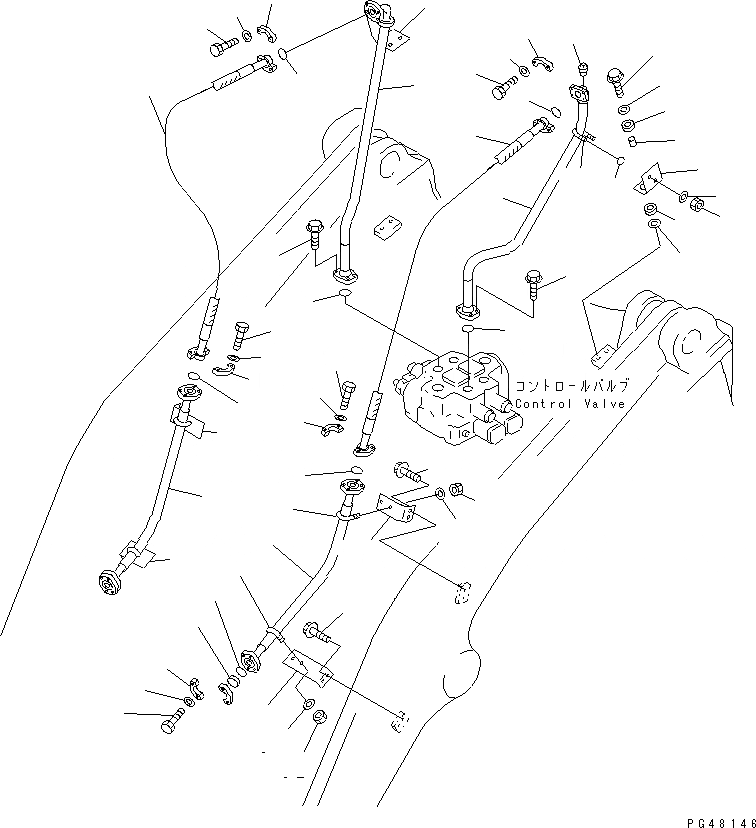 コントロールバルブ
Control Valve

PG48146