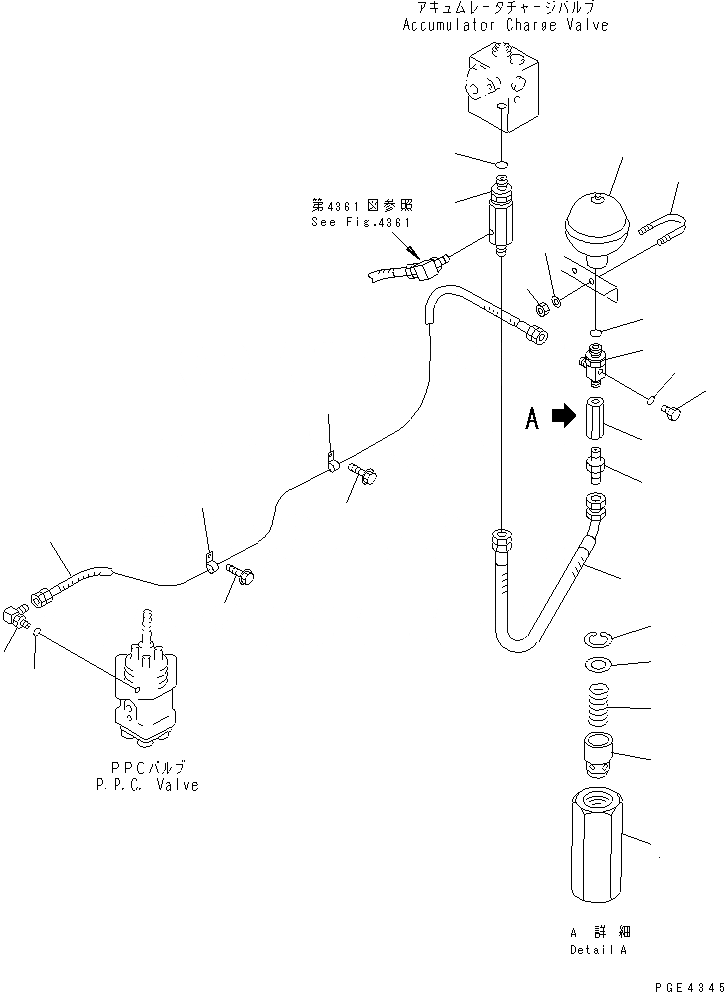 アキュムレータチャージバルブ
Accumulator Charge Valve

第4361図参照
See Fig.4361

A

PPCバルブ
P.P.C. Valve

A 詳細
Detail A

PGE4345