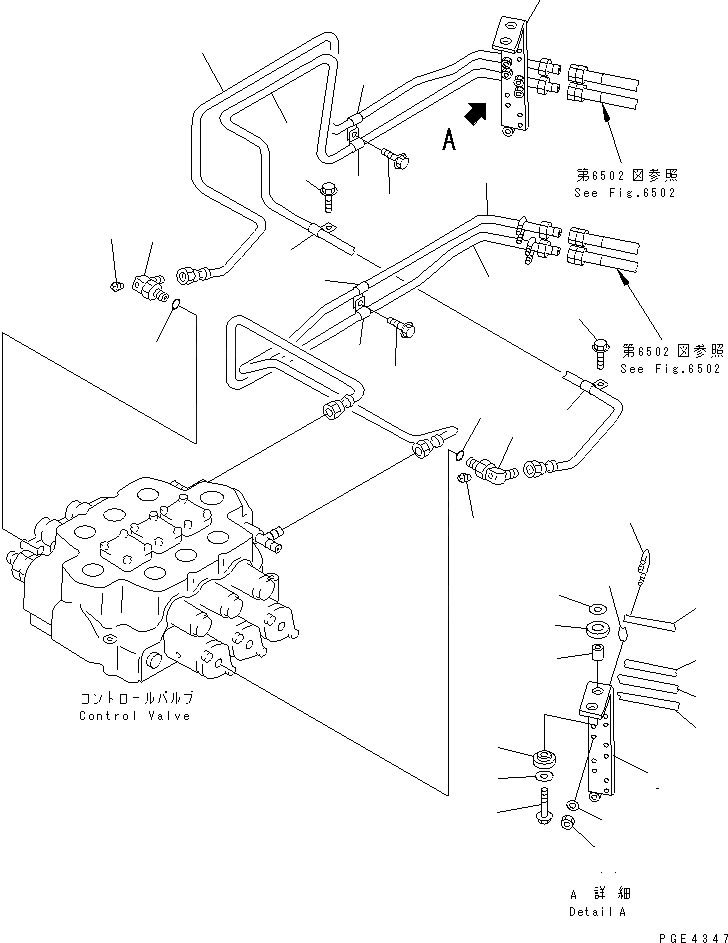 A

第6502図参照
See Fig.6502

第6502図参照
See Fig.6502

コントロールバルブ
Control Valve

A 詳細
Detail A

PGE4347