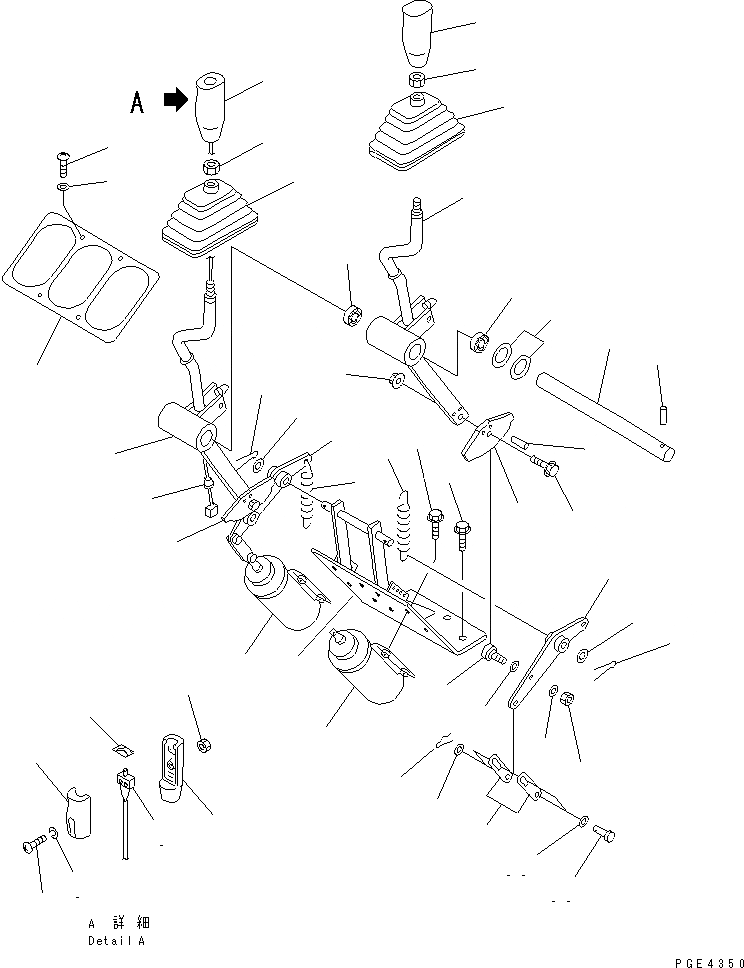 A

A 詳細
Detail A

PGE4350