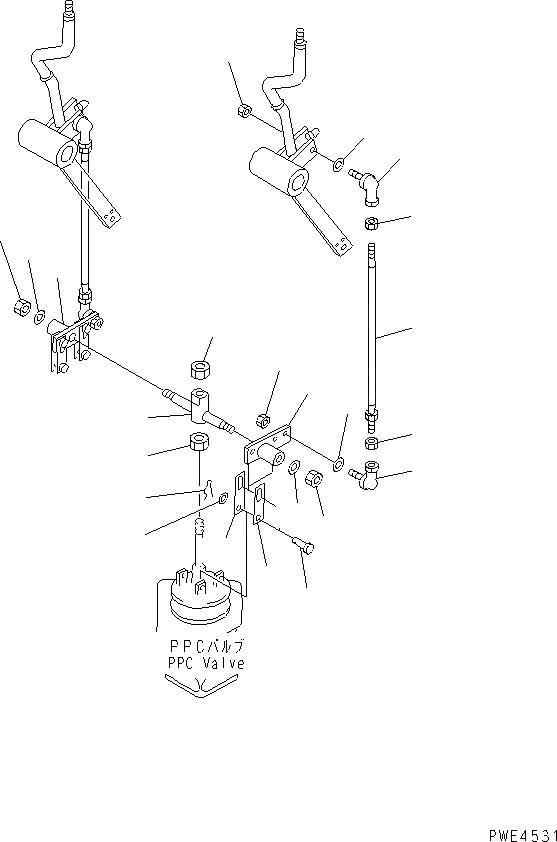 PPCバルブ
PPC Valve

PWE4531