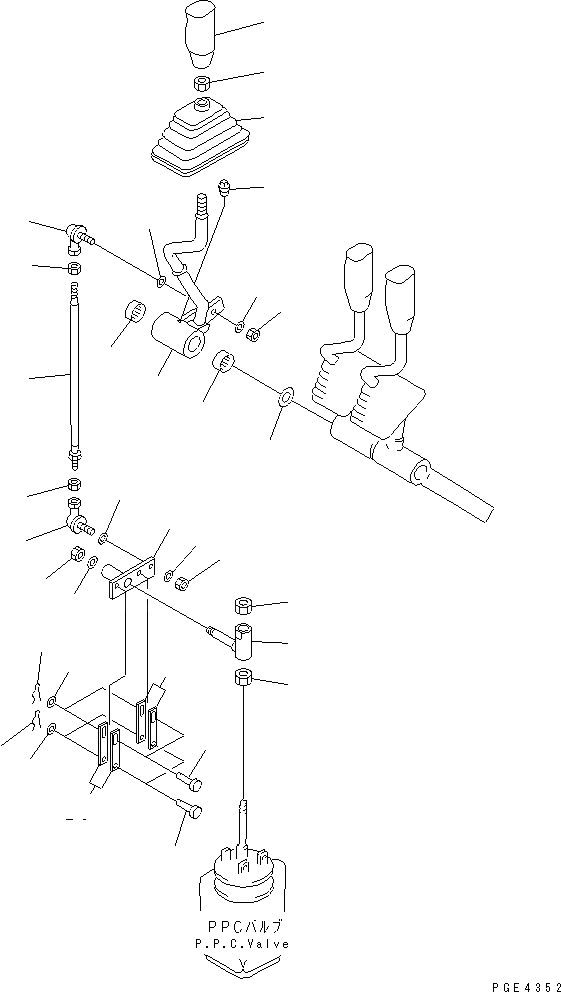 PPCバルブ
P.P.C.Valve

PGE4352