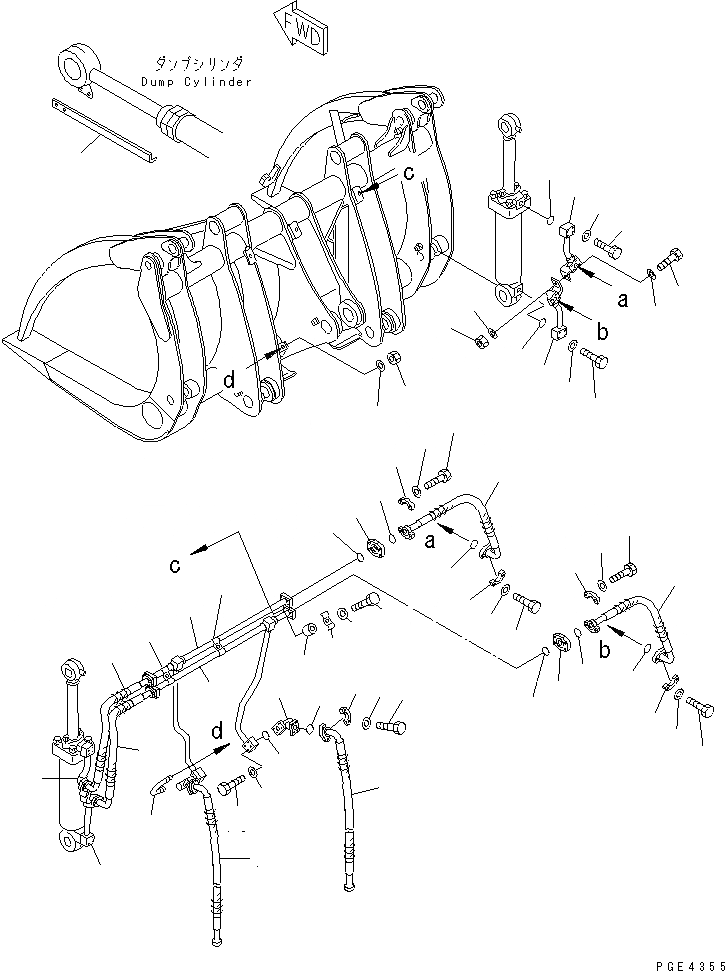 FWD

ダンプシリンダ
Dump Cylinder

c

a

b

d

a

c

b

d

PGE4355