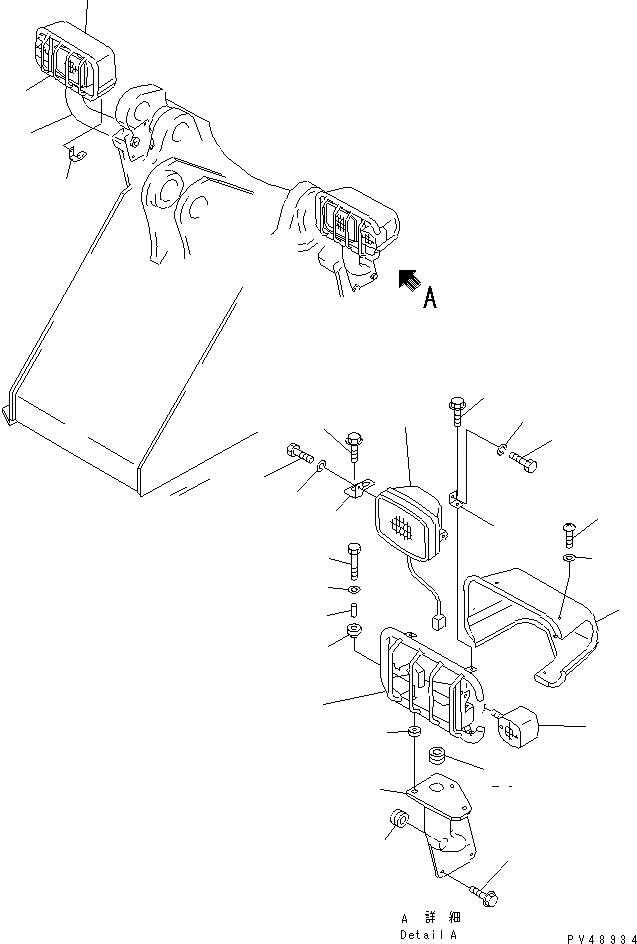 A

A 詳 細
Detail A

PV48934