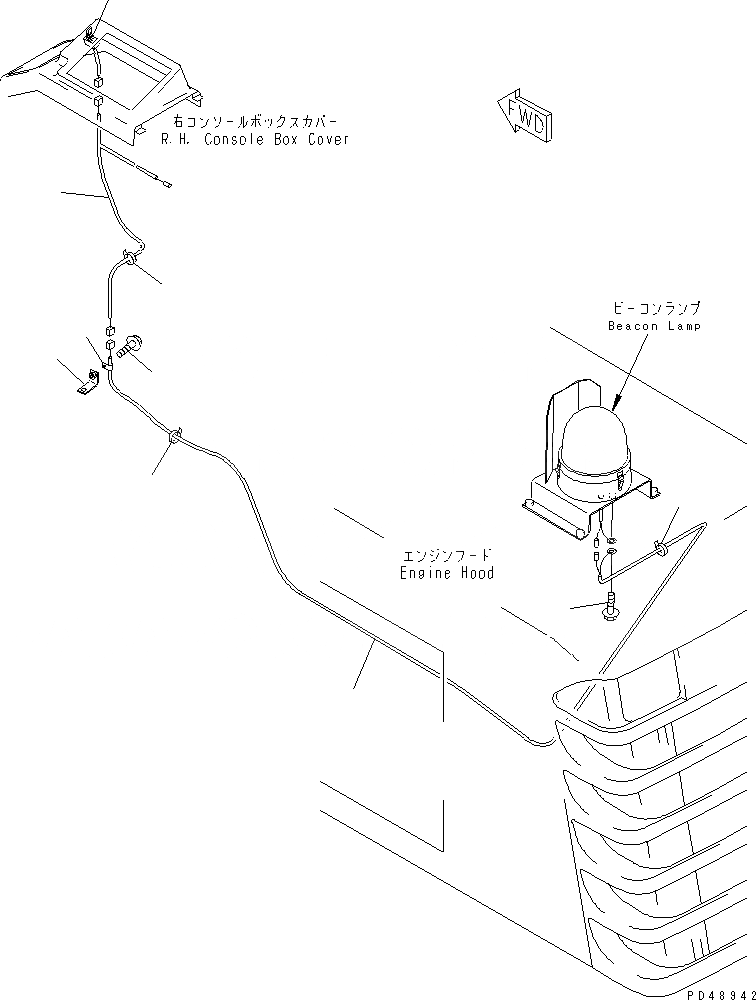 右コンソールボックスカバー
R.H. Console Box Cover

FWD

ビーコンランプ
Beacon Lamp

エンジンフード
Engine Hood

PD48942