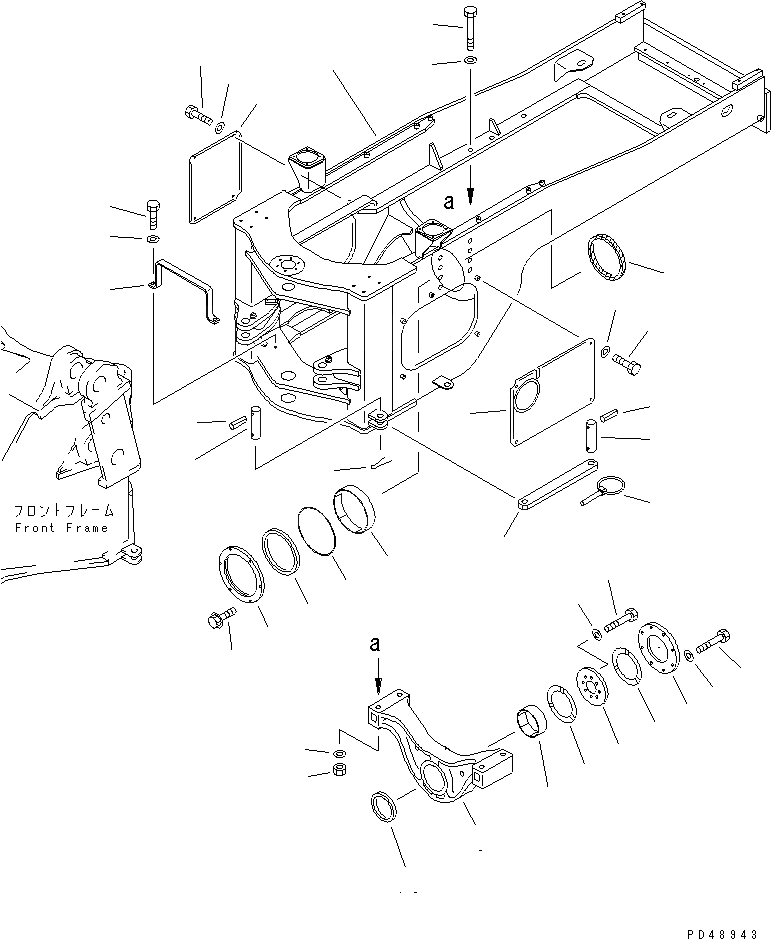 a

フロントフレーム
Front Frame

a

PD48943