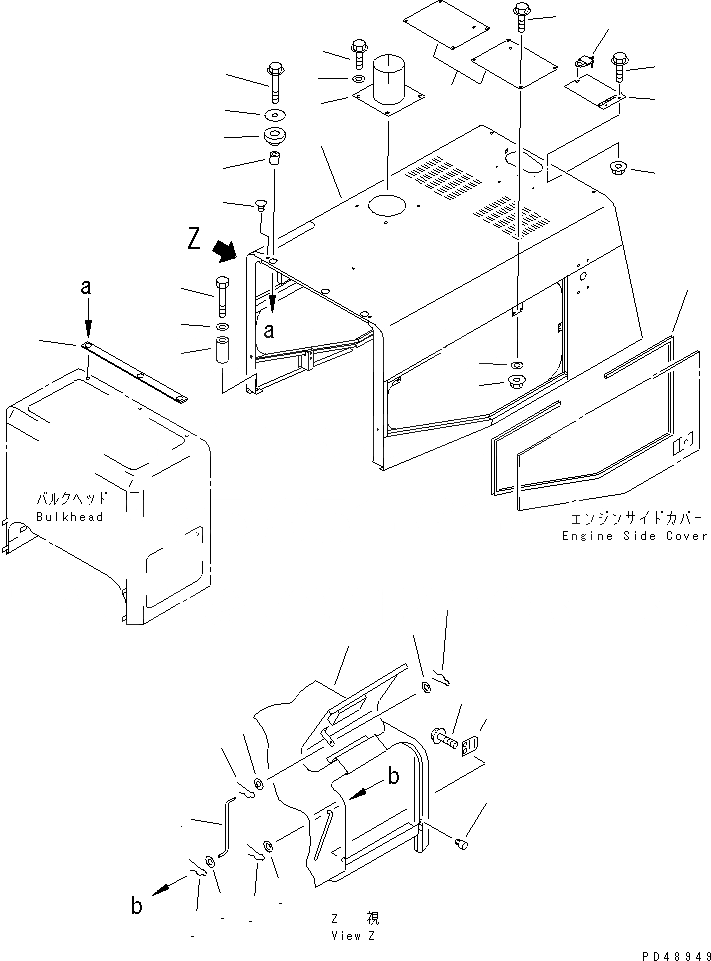 Z

a

a

バルクヘッド
Bulkhead

エンジンサイドカバー
Engine Side Cover

b

b

Z 視
View Z

PD48949