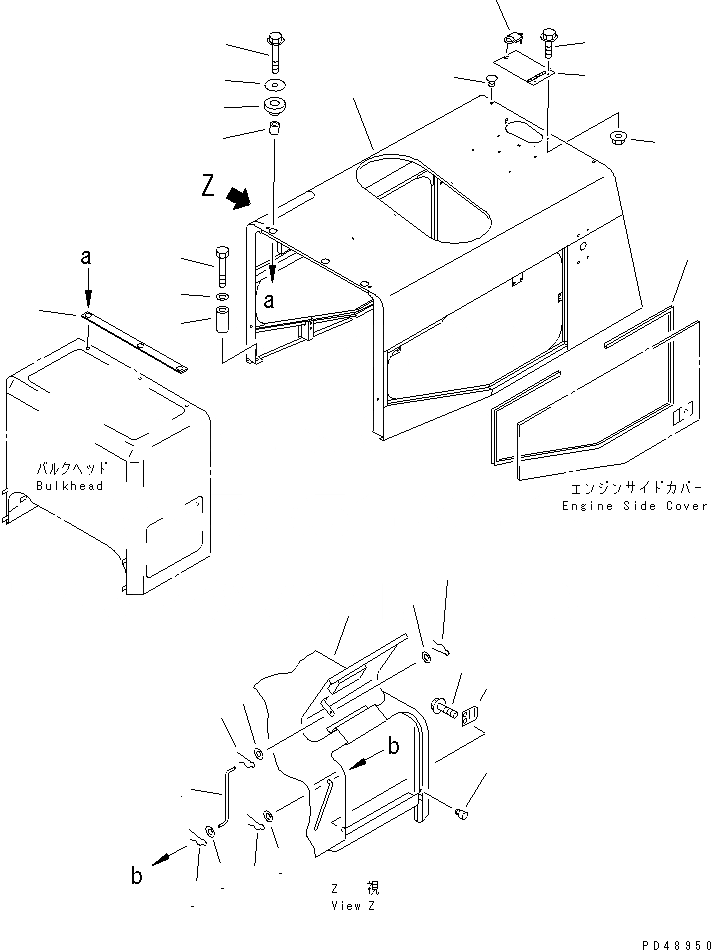 Z

a

a

バルクヘッド
Bulkhead

エンジンサイドカバー
Engine Side Cover

b

b

Z 視
View Z

PD48950