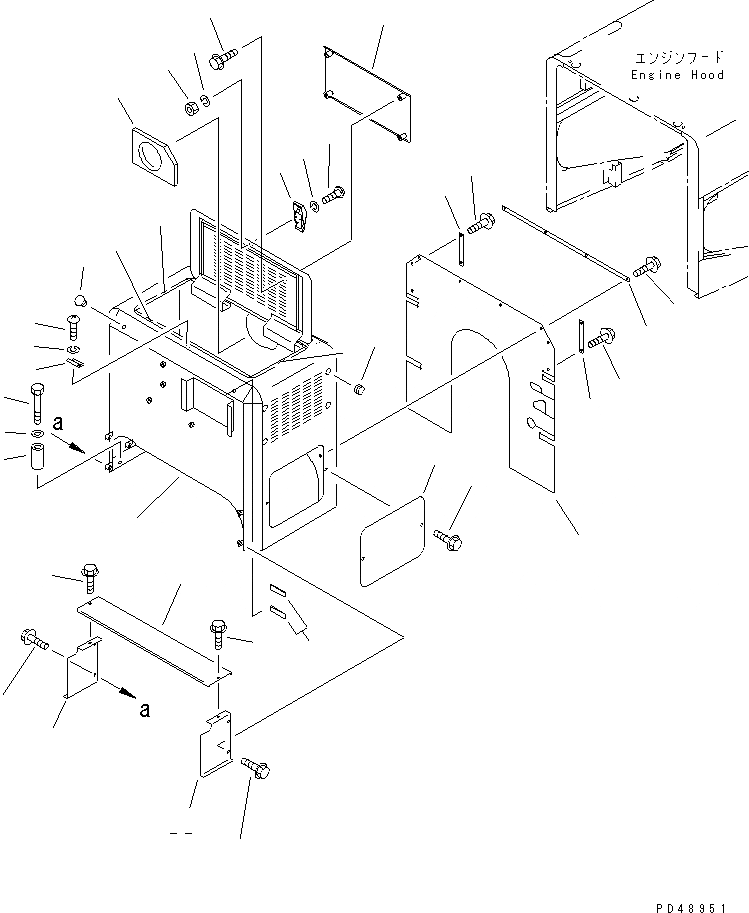 エンジンフード
Engine Hood

a

a

PD48951