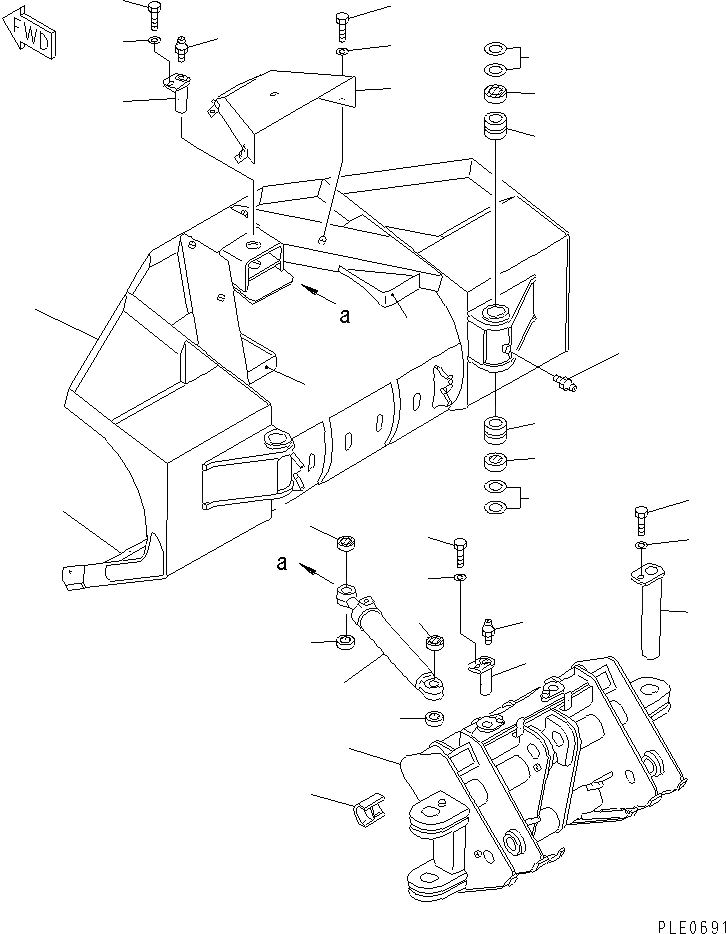 FWD

a

a

PLE0691