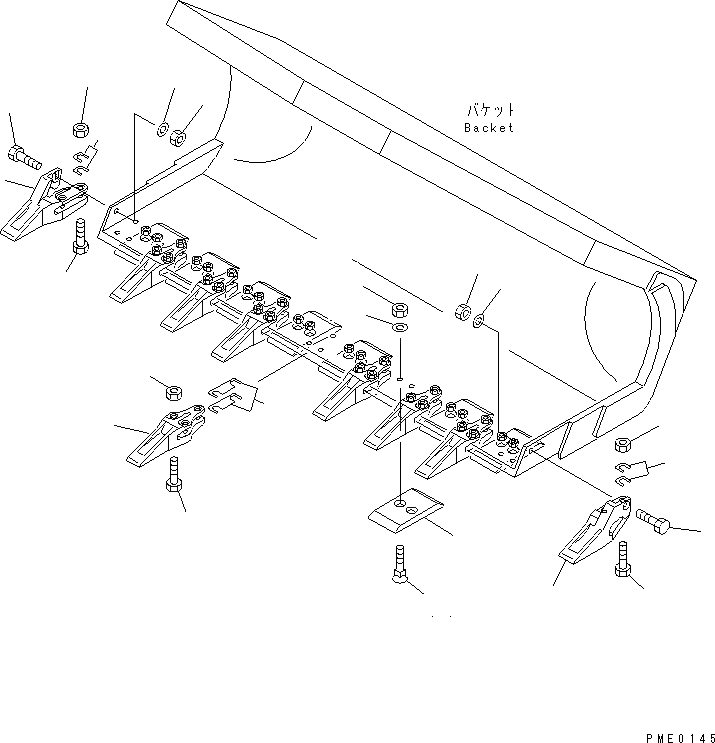 バケット
Backet

PME0145