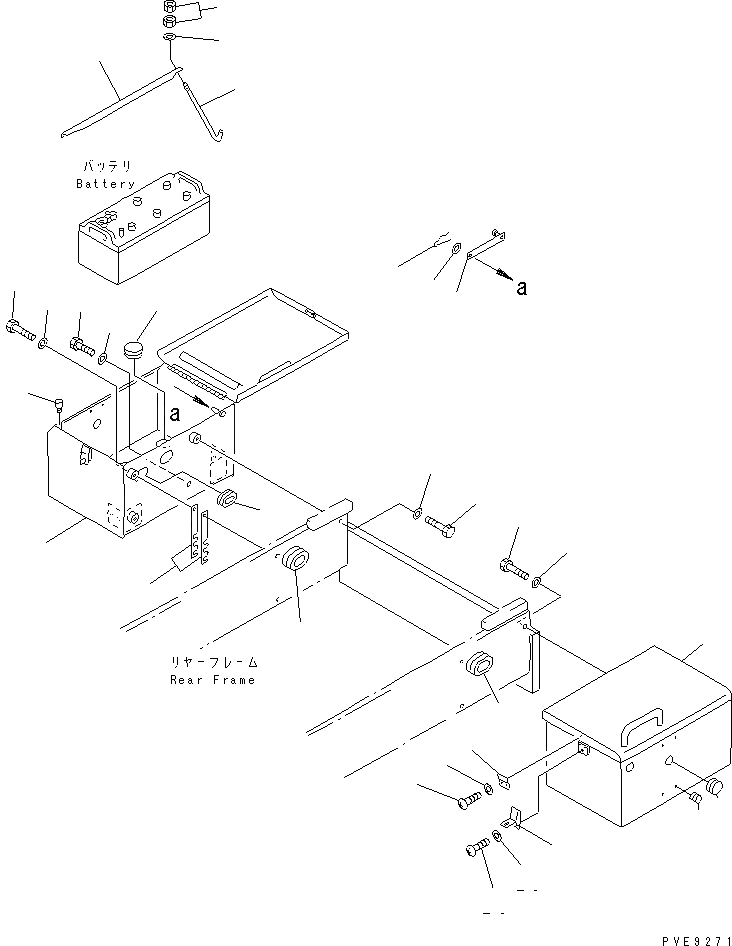 バッテリ
Battery

a

a

リヤーフレーム
Rear Frame

PVE9271