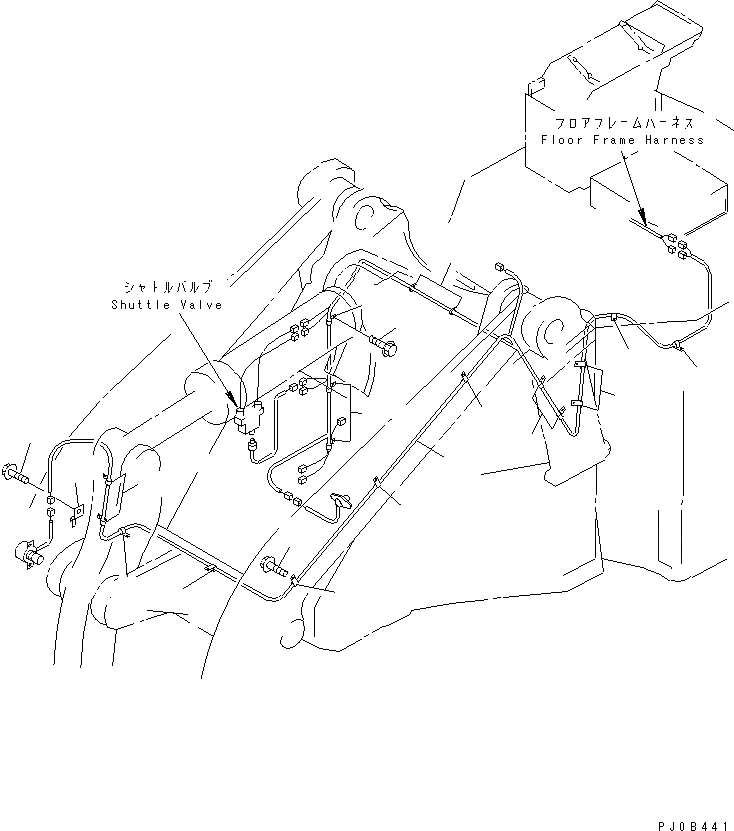 フロアフレームハーネス
Floor Frame Harness

シャトルバルブ
Shuttle Valve

PJ0B441