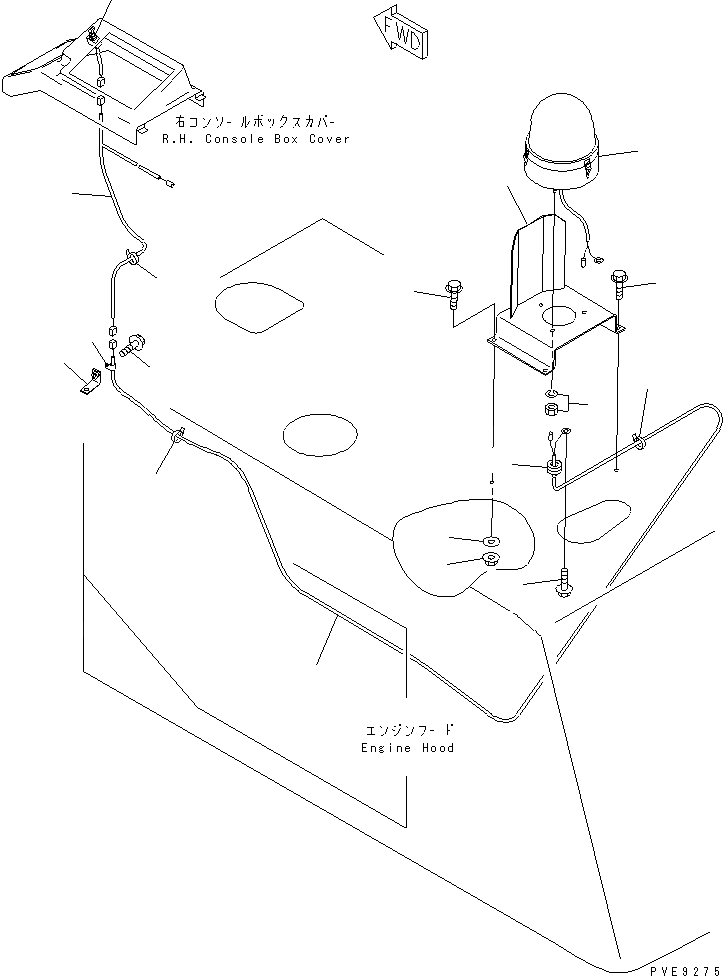 FWD

右コンソールボックスカバー
R.H. Console Box Cover

エンジンフード
Engine Hood

PVE9275