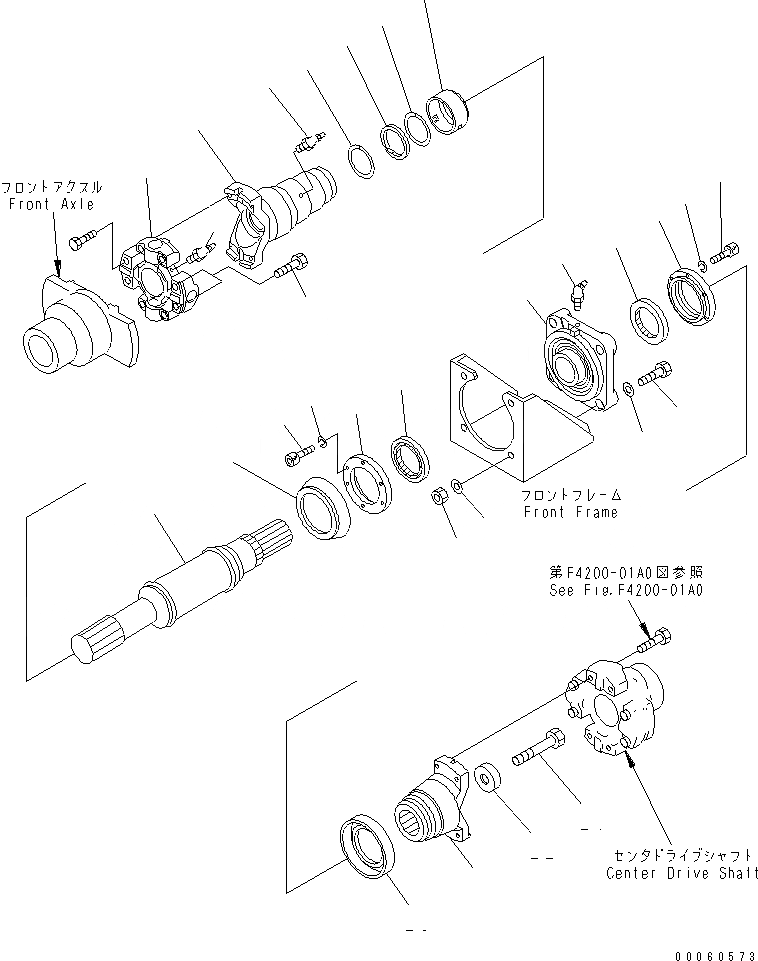 フロントアクスル
Front Axle

フロントフレーム
Front Frame

第F4200-01A0図参照
See Fig.F4200-01A0

センタドライブシャフト
Center Drive Shaft

00060573