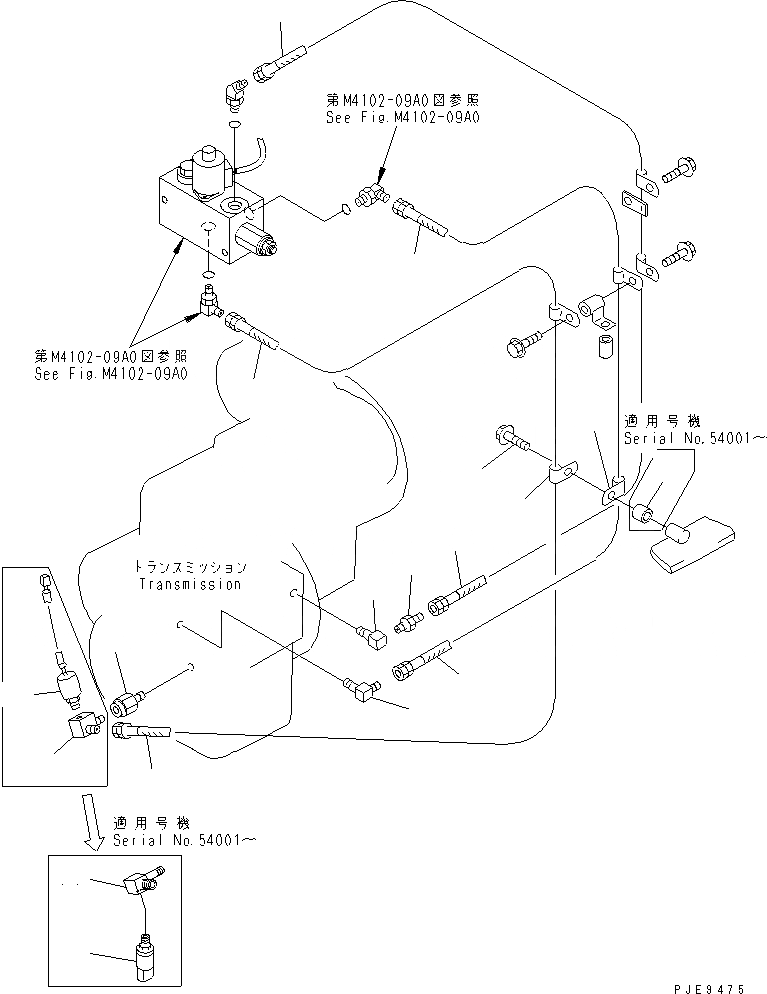 第M4102-09A0図参照
See Fig.M4102-09A0

第M4102-09A0図参照
See Fig.M4102-09A0

適用号機
Serial No.54001~

トランスミッション
Transmission

適用号機
Serial No.54001~

PJE9475