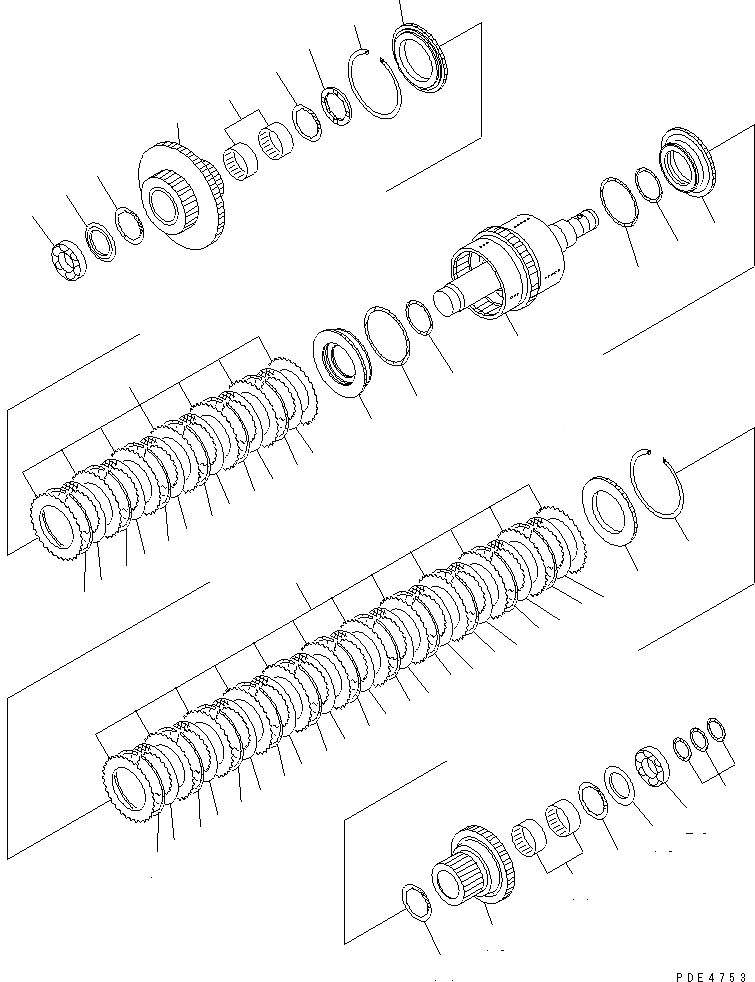 PDE4753