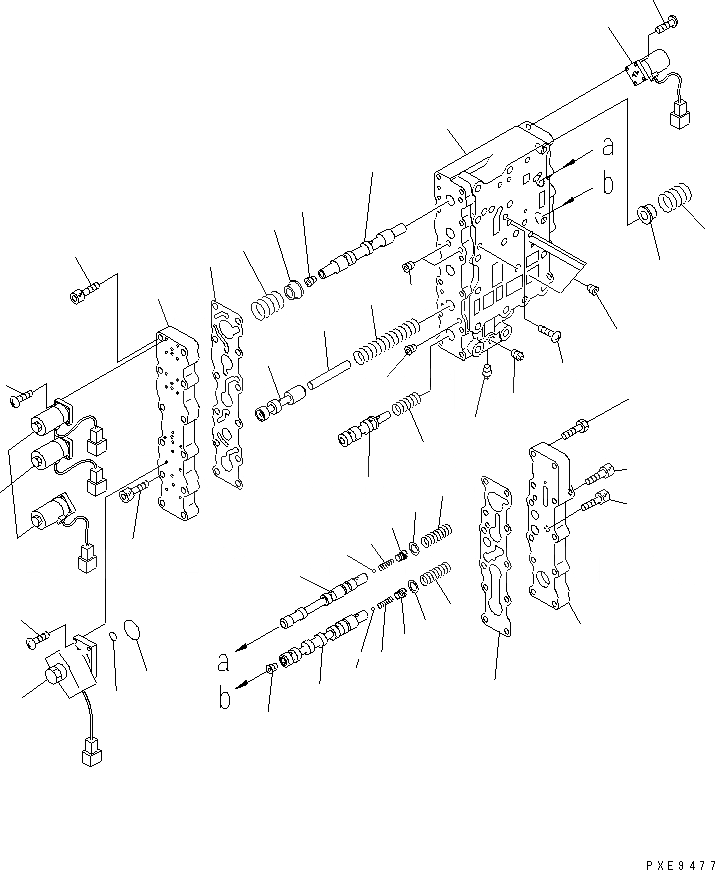 a
b
a
b
PXE9477