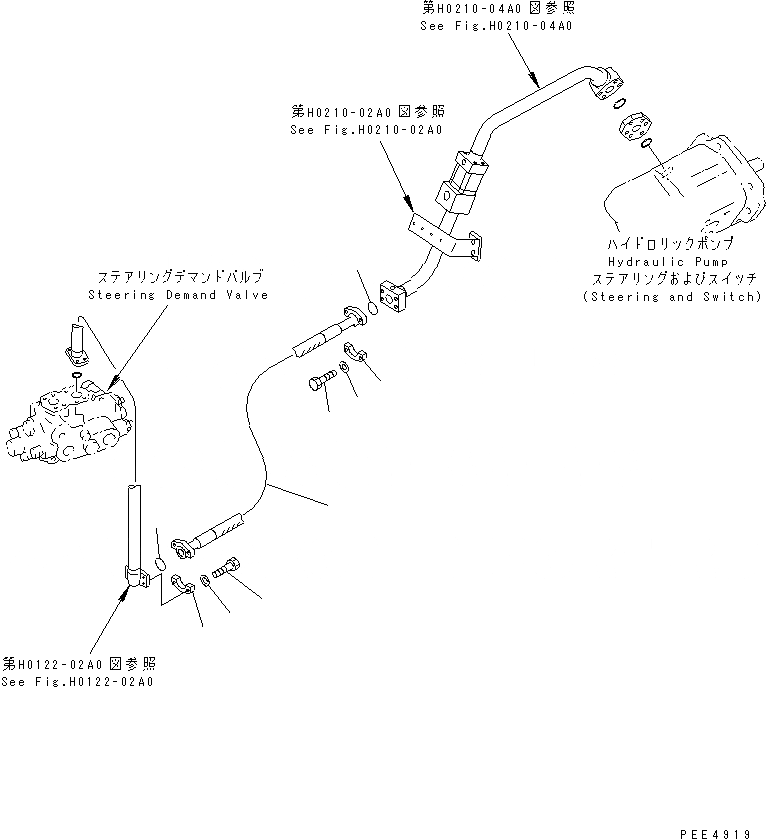 第H0210-04A0 図参照
See Fig.H0210-04A0

第H0210-02A0 図参照
See Fig.H0210-02A0

ハイドロリックポンプ
Hydraulic Pump
ステアリングおよびスイッチ
(Steering and Switch)

ステアリングデマンドバルブ
Steering Demand Valve

第H0122-02A0 図参照
See Fig.H0122-02A0

PEE4919