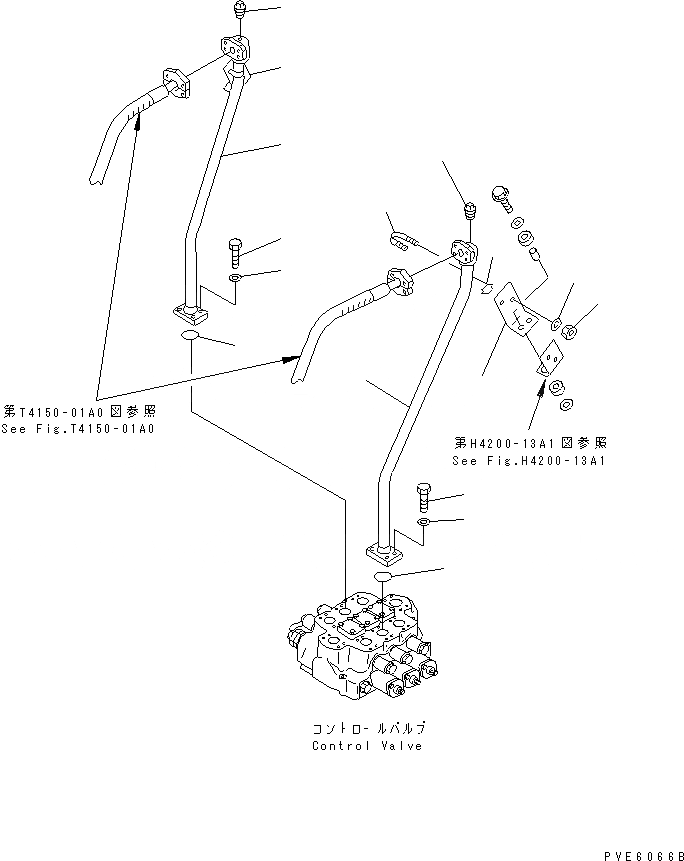 第T4150-01A0図参照
See Fig.T4150-01A0

第H4200-13A1図参照
See Fig.H4200-13A1

コントロールバルブ
Control Valve

PVE6066B