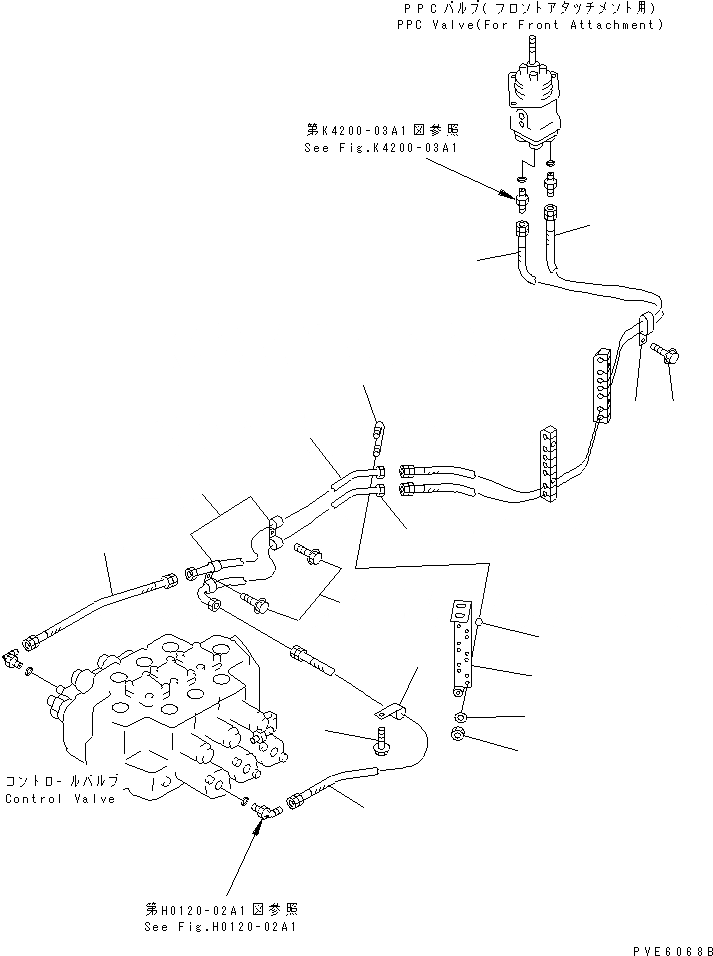 PPCバルブ(フロントアタッチメント用)
PPC Valve(For Front Attachment)

第K4200-03A1図参照
See Fig.K4200-03A1

コントロールバルブ
Control Valve

第H0120-02A1図参照
See Fig.H0120-02A1

PVE6068B