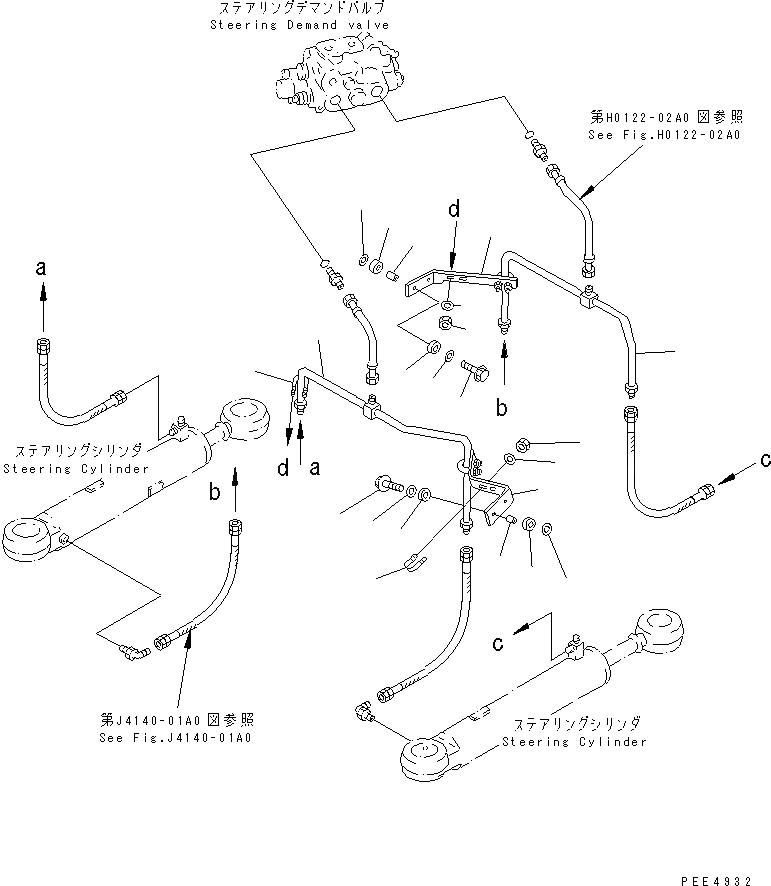 ステアリングデマンドバルブ
Steering Demand valve

第H0122-02A0 図参照
See Fig.H0122-02A0

d

a

b

ステアリングシリンダ
Steering Cylinder

d a

b

c

c

第J4140-01A0 図参照
See Fig.J4140-01A0

ステアリングシリンダ
Steering Cylinder

PEE4932