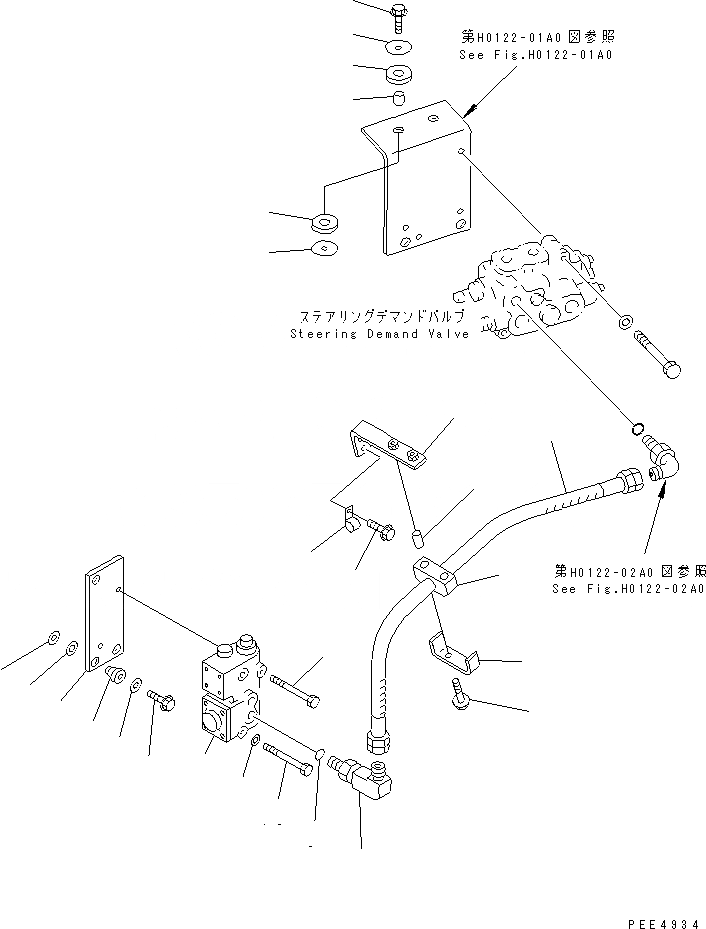 第H0122-01A0 図参照
See Fig.H0122-01A0

ステアリングデマンドバルブ
Steering Demand Valve

第H0122-02A0 図参照
See Fig.H0122-02A0

PEE4934