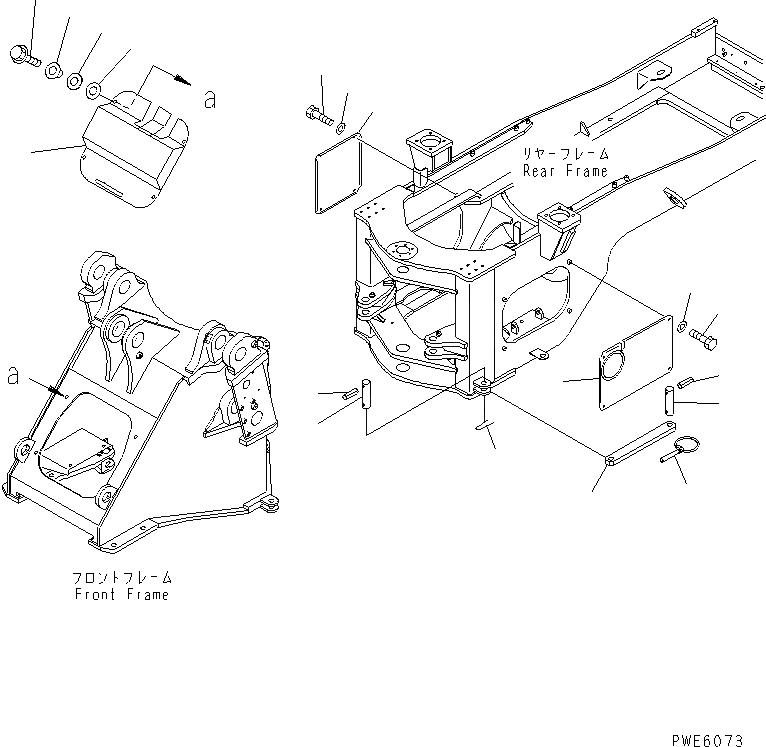 a

リヤーフレーム
Rear Frame

a

フロントフレーム
Front Frame

PWE6073