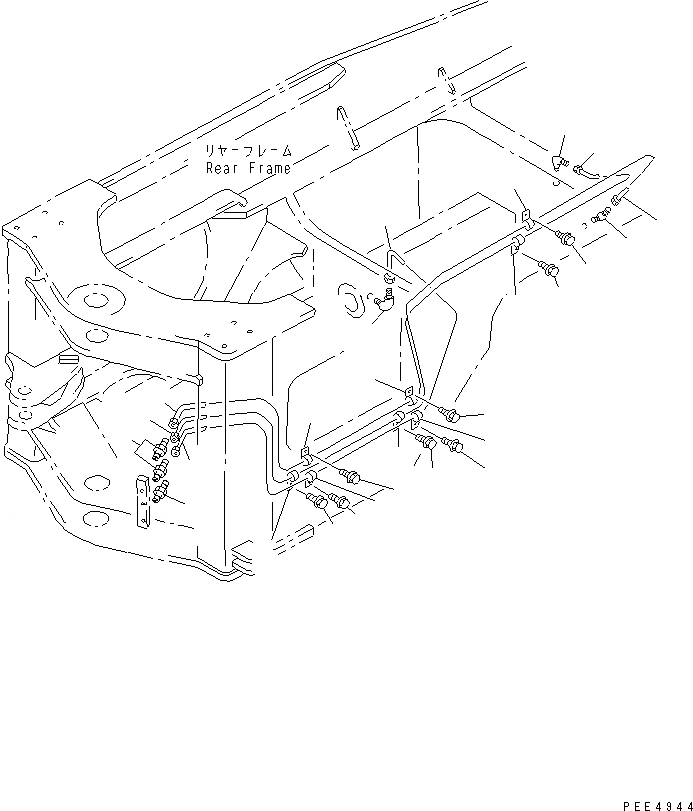 リヤーフレーム
Rear Frame

PEE4944