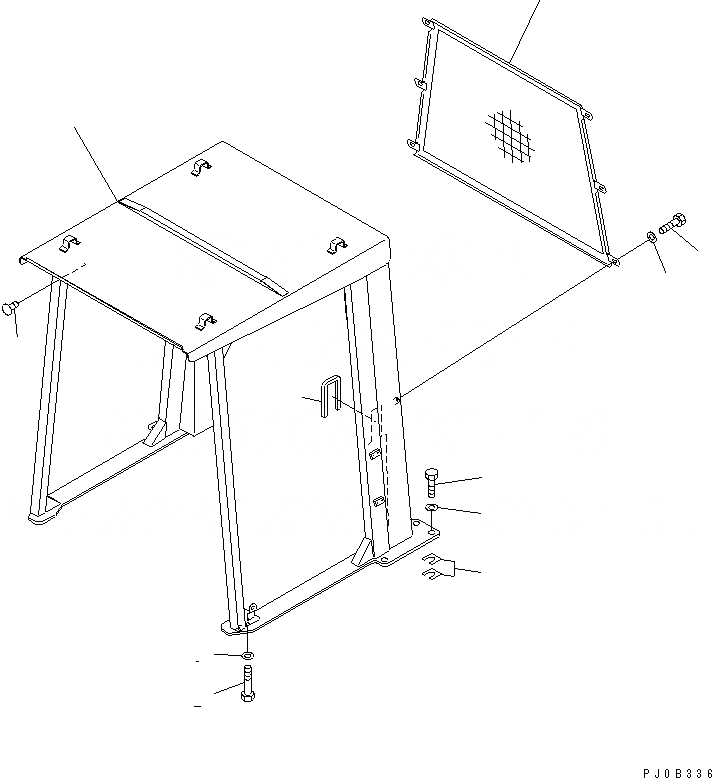 PJ0B336