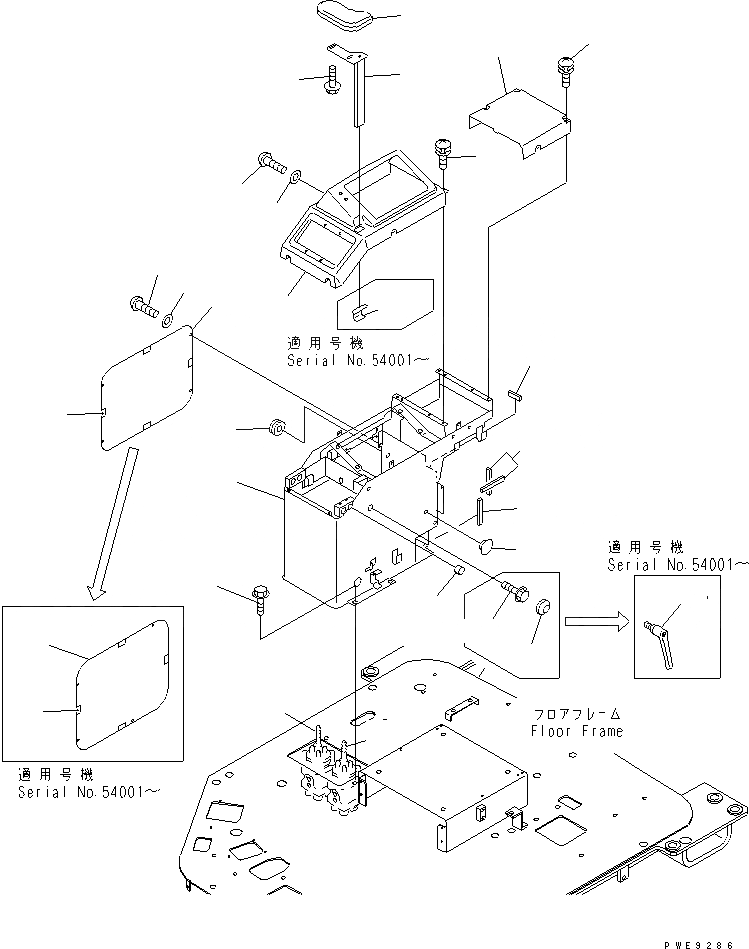 適用号機
Serial No.54001～

適用号機
Serial No.54001～

フロアフレーム
Floor Frame

適用号機
Serial No.54001～

PWE9286