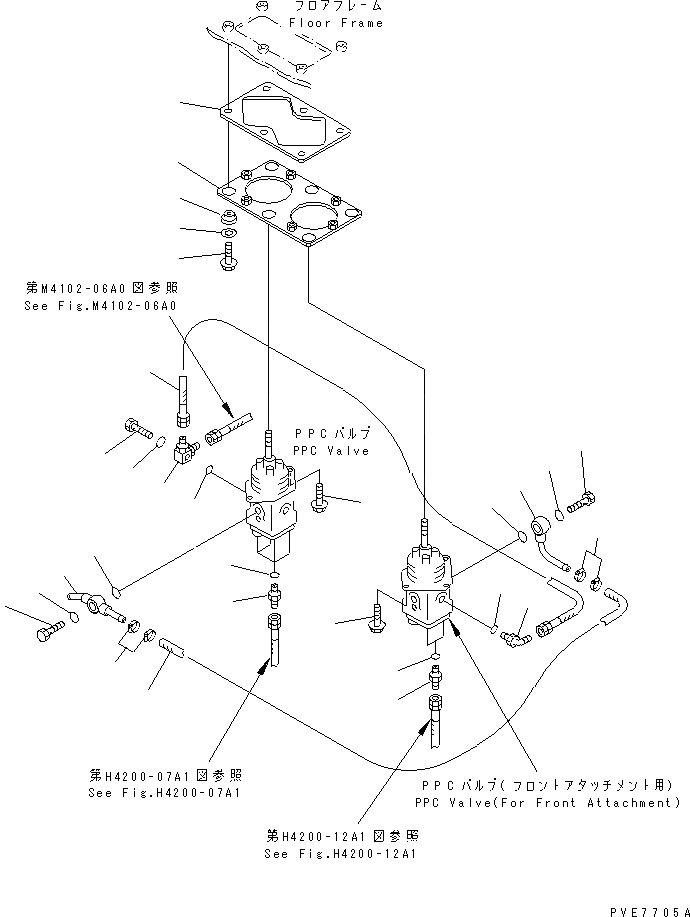 フロアフレーム
Floor Frame

第M4102-06A0図参照
See Fig.M4102-06A0

PPCバルブ
PPC Valve

第H4200-07A1図参照
See Fig.H4200-07A1

PPCバルブ(フロントアタッチメント用)
PPC Valve(For Front Attachment)

第H4200-12A1図参照
See Fig.H4200-12A1

PVE7705A