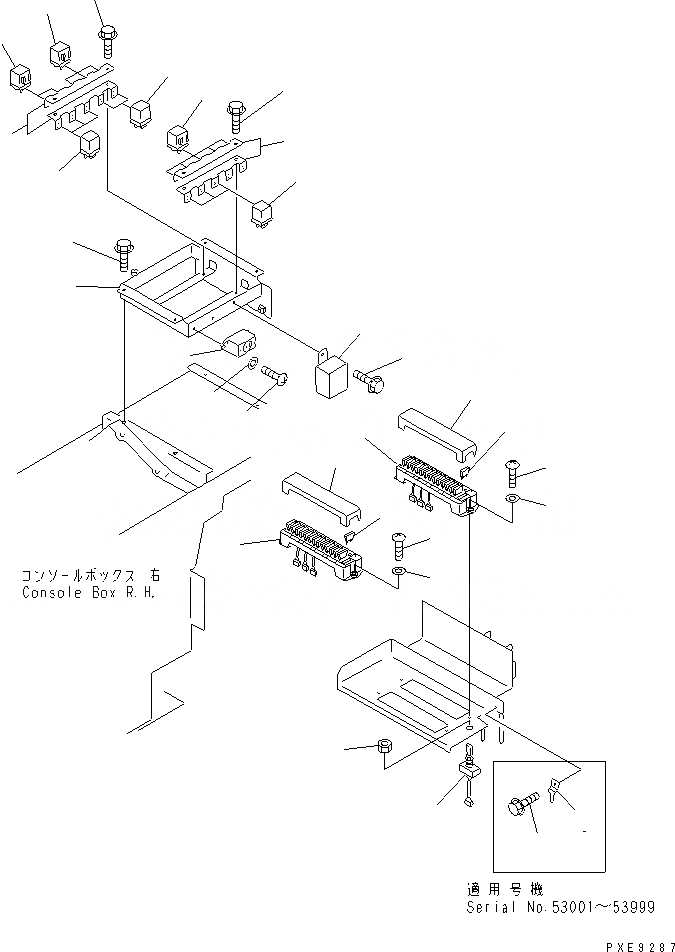 コンソールボックス 右
Console Box R.H.

適用号機
Serial No.53001~53999

PXE9287