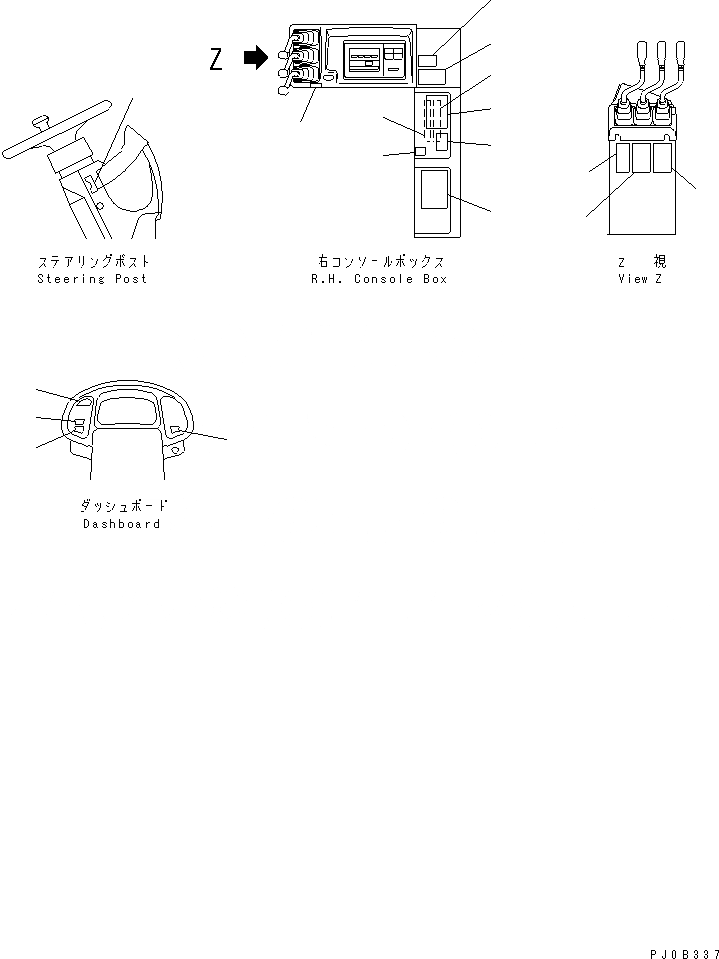 Z

ステアリングポスト
Steering Post

右コンソールボックス
R.H. Console Box

Z 視
View Z

ダッシュボード
Dashboard

PJ0B337